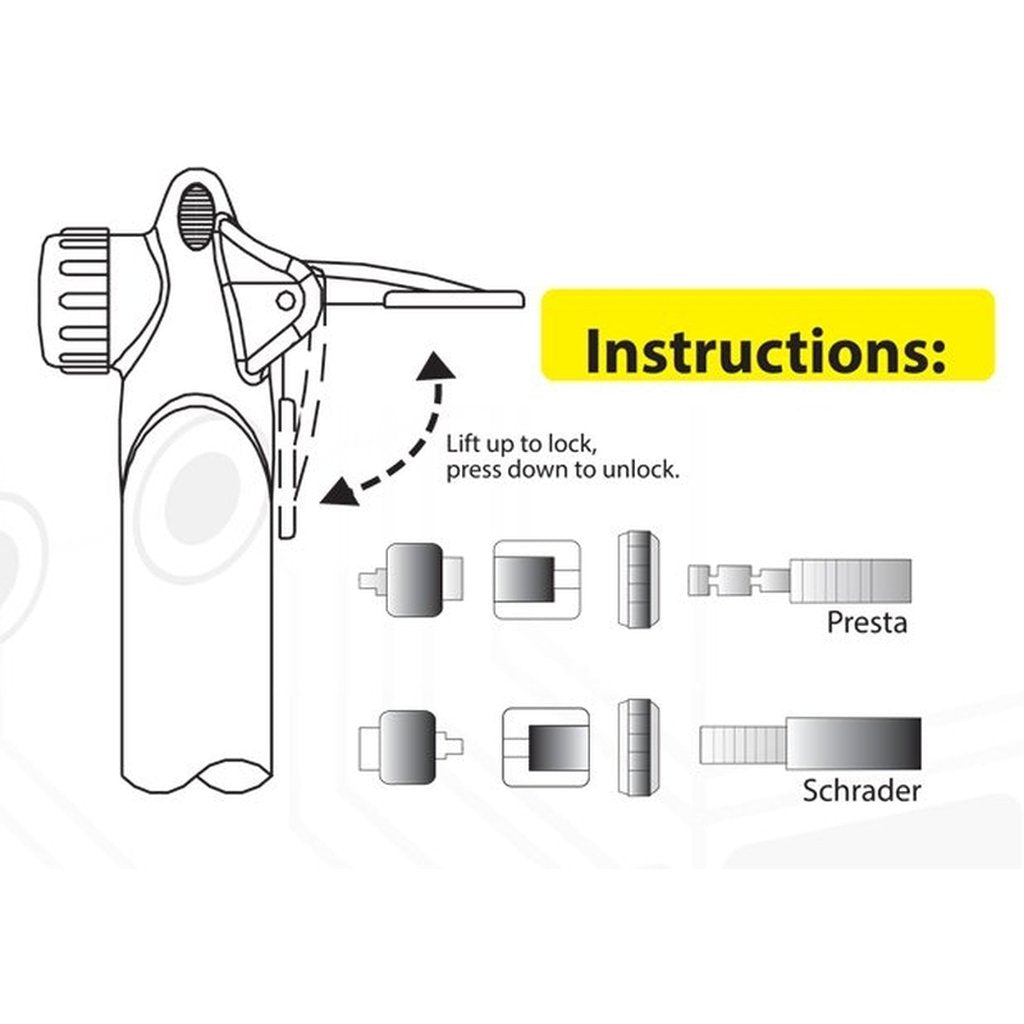 Instructions:

Lift up to lock, press down to unlock.

Presta

Schrader